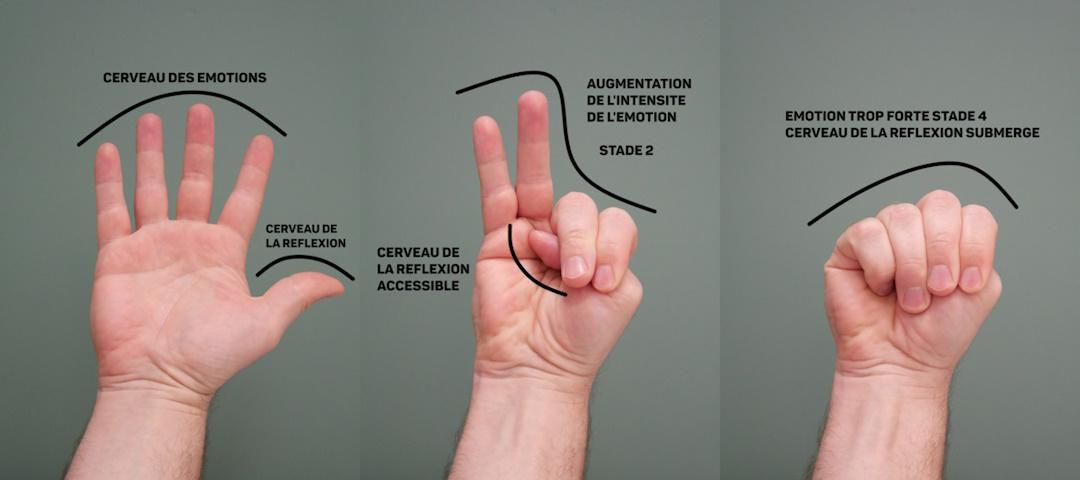 CERVEAU DES EMOTIONS

CERVEAU DE LA REFLEXION

CERVEAU DE LA REFLEXION ACCESSIBLE

AUGMENTATION DE L'INTENSITE DE L'EMOTION

STADE 2

EMOTION TROP FORTE STADE 4
CERVEAU DE LA REFLEXION SUBMERGE